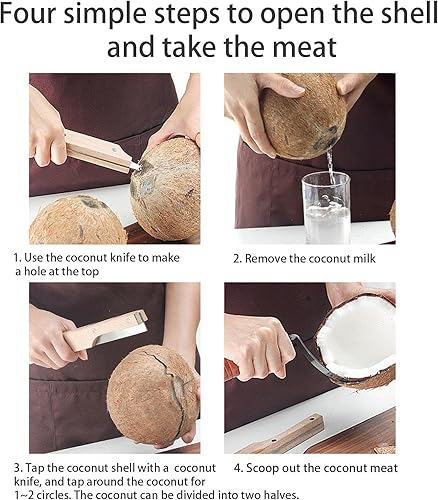 Four simple steps to open the shell and take the meat

1. Use the coconut knife to make a hole at the top

2. Remove the coconut milk

3. Tap the coconut shell with a coconut knife, and tap around the coconut for 1~2 circles. The coconut can be divided into two halves.

4. Scoop out the coconut meat