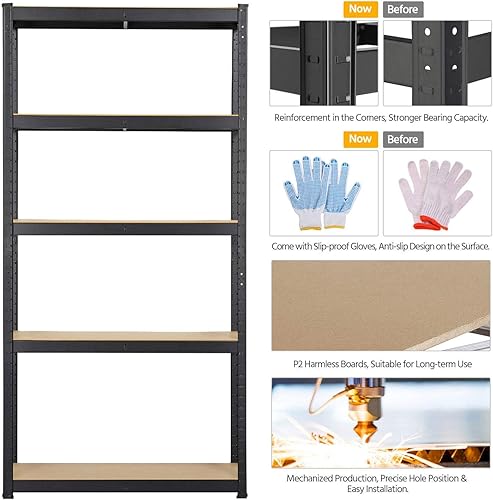 Now Before

Reinforcement in the Corners, Stronger Bearing Capacity.

Now Before

Come with Slip-proof Gloves, Anti-slip Design on the Surface.

P2 Harmless Boards, Suitable for Long-term Use

Mechanized Production, Precise Hole Position & Easy Installation.