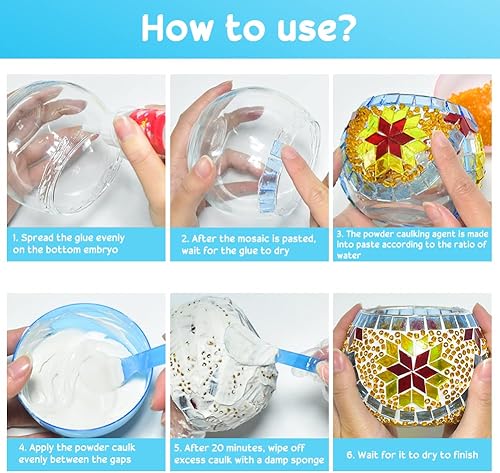 How to use?

1. Spread the glue evenly on the bottom embryo

2. After the mosaic is pasted, wait for the glue to dry

3. The powder caulking agent is made into paste according to the ratio of water

4. Apply the powder caulk evenly between the gaps

5. After 20 minutes, wipe off excess caulk with a damp sponge

6. Wait for it to dry to finish