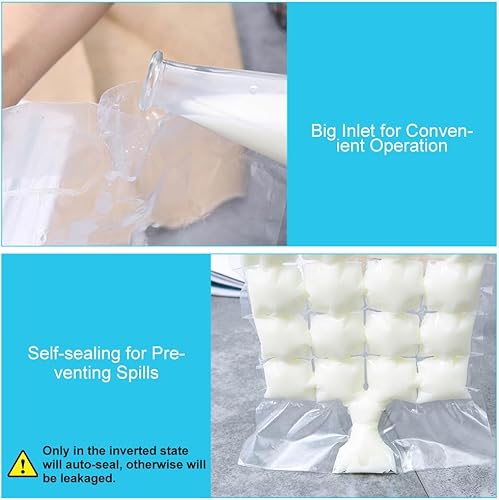 Big Inlet for Convenient Operation

Self-sealing for Preventing Spills

Only in the inverted state will auto-seal, otherwise will be leakaged.