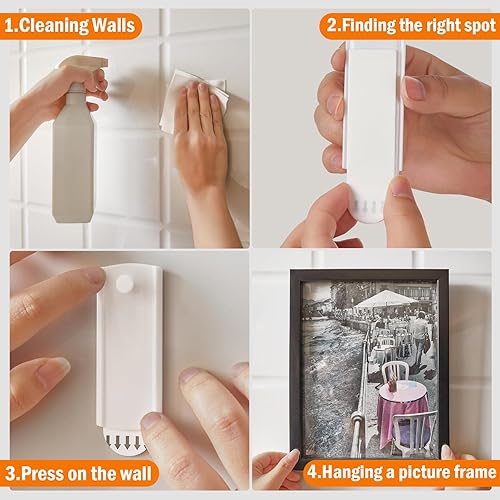 1.Cleaning Walls

2.Finding the right spot

3.Press on the wall

4.Hanging a picture frame