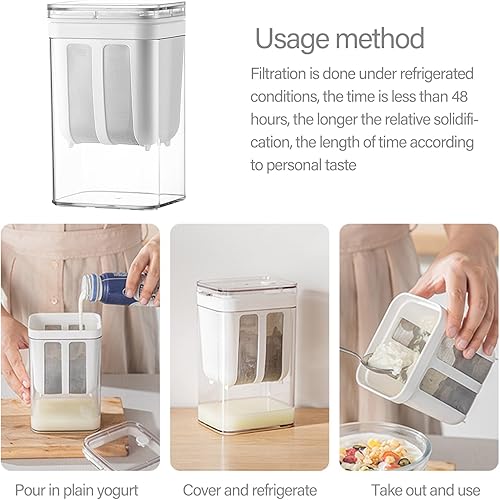 Usage method

Filtration is done under refrigerated conditions, the time is less than 48 hours, the longer the relative solidification, the length of time according to personal taste

Pour in plain yogurt

Cover and refrigerate

Take out and use