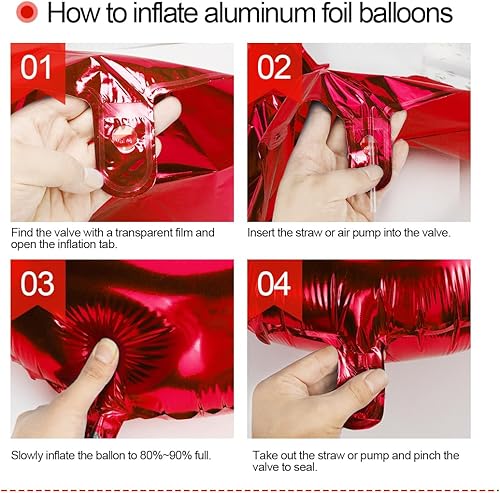 How to inflate aluminum foil balloons

01

Find the valve with a transparent film and open the inflation tab.

02

Insert the straw or air pump into the valve.

03

Slowly inflate the ballon to 80%~90% full.

04

Take out the straw or pump and pinch the valve to seal.