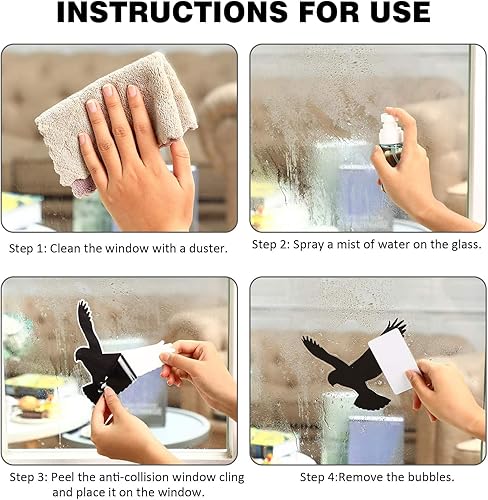 INSTRUCTIONS FOR USE

Step 1: Clean the window with a duster.

Step 2: Spray a mist of water on the glass.

Step 3: Peel the anti-collision window cling and place it on the window.

Step 4:Remove the bubbles.