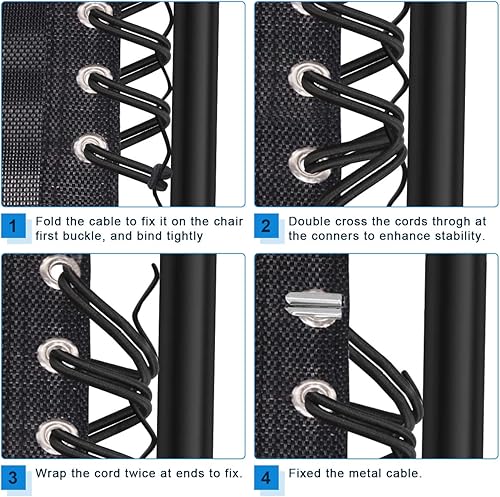 1 Fold the cable to fix it on the chair first buckle, and bind tightly

2 Double cross the cords throgh at the conners to enhance stability.

3 Wrap the cord twice at ends to fix.

4 Fixed the metal cable.