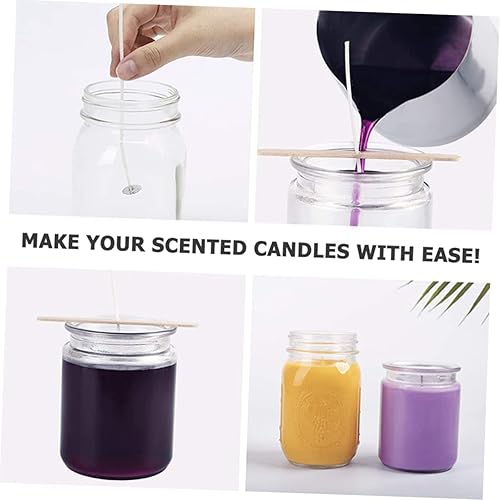 MAKE YOUR SCENTED CANDLES WITH EASE!