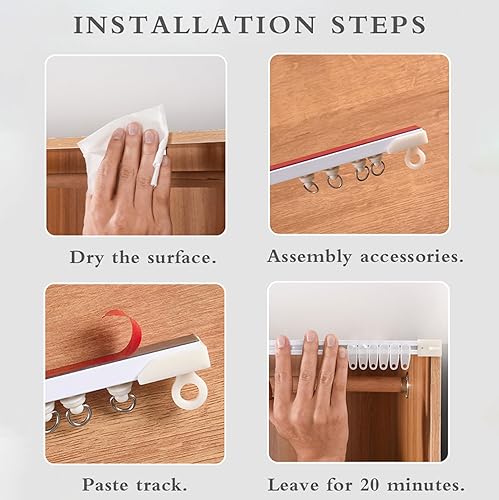 INSTALLATION STEPS

Dry the surface.

Assembly accessories.

Paste track.

Leave for 20 minutes.