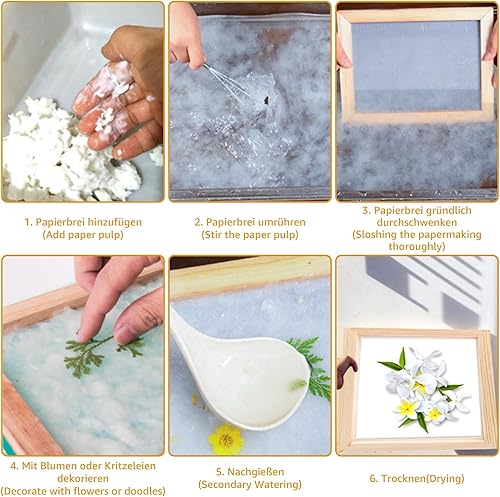 1. Papierbrei hinzufügen
(Add paper pulp)

2. Papierbrei umrühren
(Stir the paper pulp)

3. Papierbrei gründlich durchschwenken
(Sloshing the papermaking thoroughly)

4. Mit Blumen oder Kritzeleien dekorieren
(Decorate with flowers or doodles)

5. Nachgießen
(Secondary Watering)

6. Trocknen(Drying)