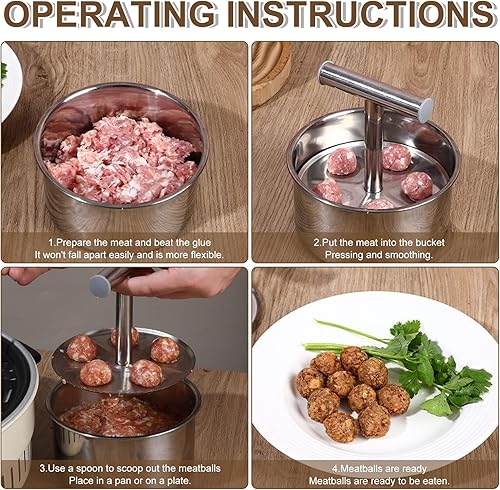 OPERATING INSTRUCTIONS

1.Prepare the meat and beat the glue
It won't fall apart easily and is more flexible.

2.Put the meat into the bucket
Pressing and smoothing.

3.Use a spoon to scoop out the meatballs
Place in a pan or on a plate.

4.Meatballs are ready
Meatballs are ready to be eaten.