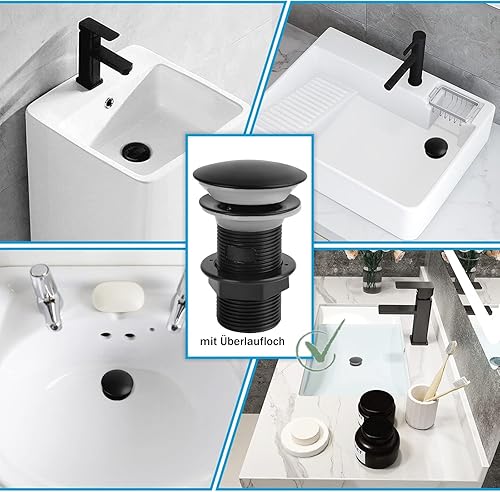 mit Überlaufloch