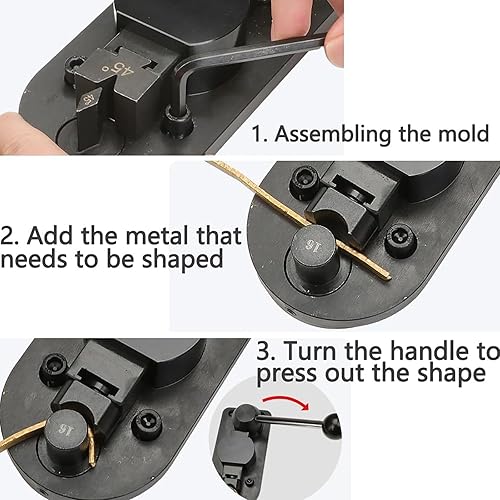 45°

45

1. Assembling the mold

2. Add the metal that needs to be shaped

15

3. Turn the handle to press out the shape

15