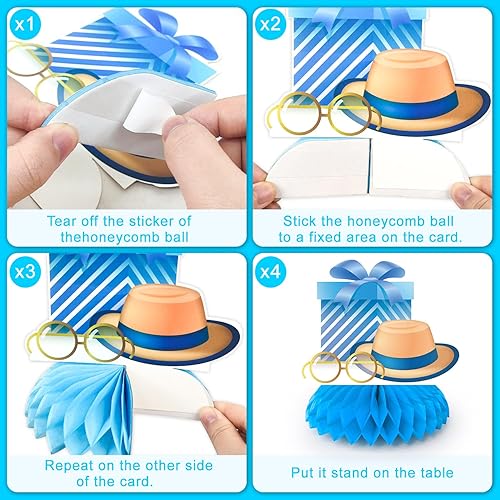 x1

Tear off the sticker of thehoneycomb ball

x2

Stick the honeycomb ball to a fixed area on the card.

x3

Repeat on the other side of the card.

x4

Put it stand on the table