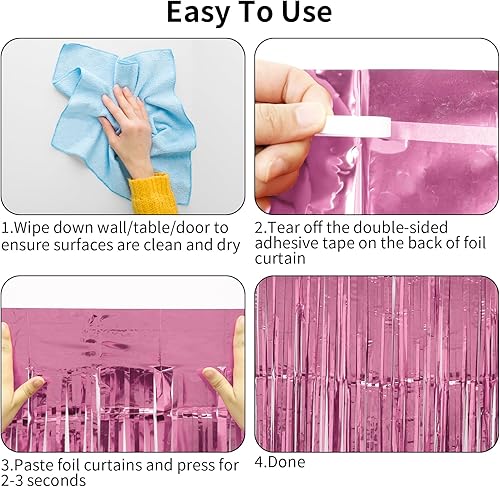 Easy To Use

1.Wipe down wall/table/door to ensure surfaces are clean and dry

2.Tear off the double-sided adhesive tape on the back of foil curtain

3.Paste foil curtains and press for 2-3 seconds

4.Done