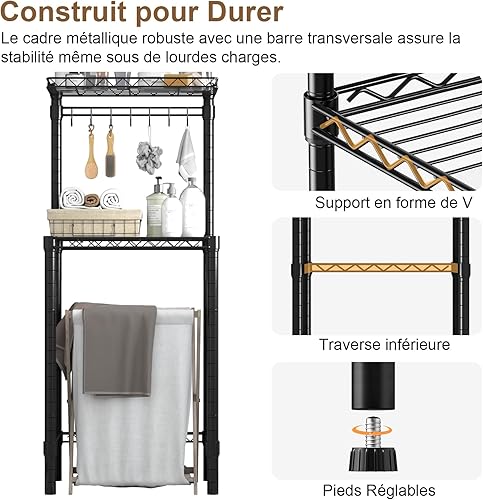 Construit pour Durer

Le cadre métallique robuste avec une barre transversale assure la stabilité même sous de lourdes charges.

Support en forme de V

Traverse inférieure

Pieds Réglables