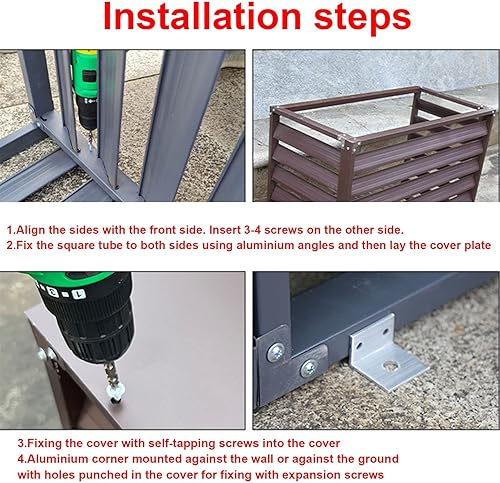 Installation steps

1.Align the sides with the front side. Insert 3-4 screws on the other side.
2.Fix the square tube to both sides using aluminium angles and then lay the cover plate

3.Fixing the cover with self-tapping screws into the cover
4.Aluminium corner mounted against the wall or against the ground with holes punched in the cover for fixing with expansion screws