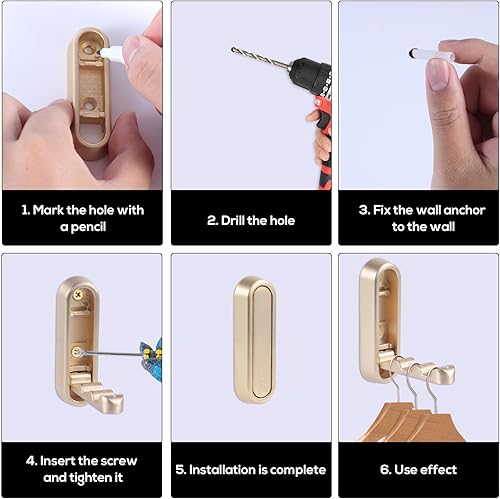 1. Mark the hole with a pencil

2. Drill the hole

3. Fix the wall anchor to the wall

4. Insert the screw and tighten it

5. Installation is complete

6. Use effect