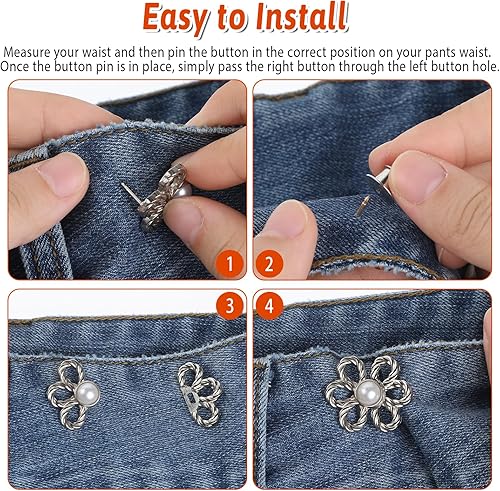 Easy to Install

Measure your waist and then pin the button in the correct position on your pants waist. Once the button pin is in place, simply pass the right button through the left button hole.

1

2

3

4