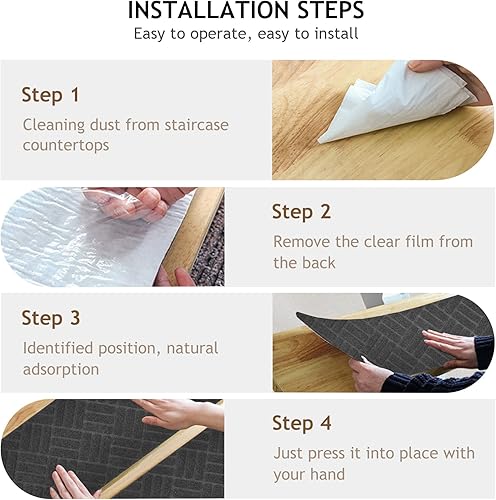 INSTALLATION STEPS
Easy to operate, easy to install

Step 1
Cleaning dust from staircase countertops

Step 2
Remove the clear film from the back

Step 3
Identified position, natural adsorption

Step 4
Just press it into place with your hand