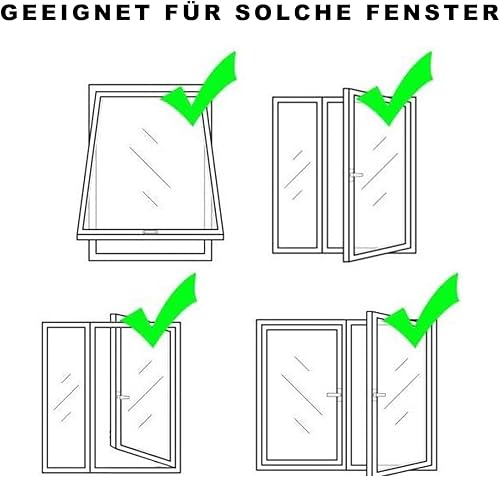 GEEIGNET FÜR SOLCHE FENSTER