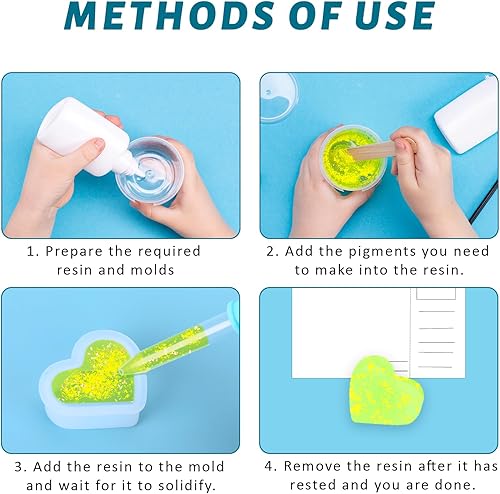 METHODS OF USE

1. Prepare the required resin and molds

2. Add the pigments you need to make into the resin.

3. Add the resin to the mold and wait for it to solidify.

4. Remove the resin after it has rested and you are done.