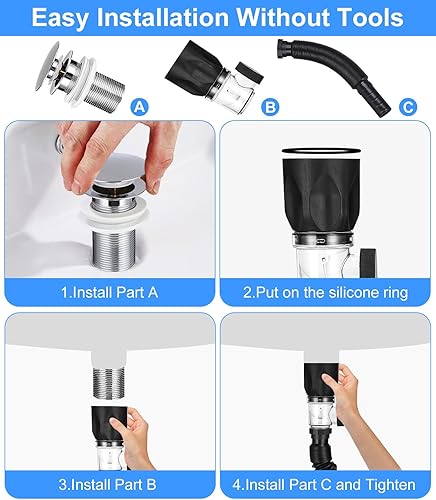 Easy Installation Without Tools

A

B

C

1.Install Part A

2.Put on the silicone ring

3.Install Part B

4.Install Part C and Tighten