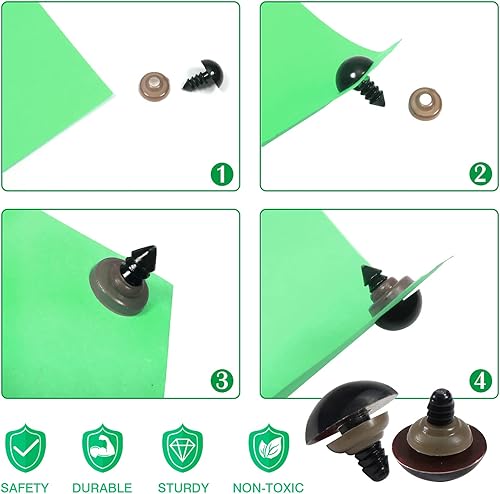 1

2

3

4

SAFETY DURABLE STURDY NON-TOXIC