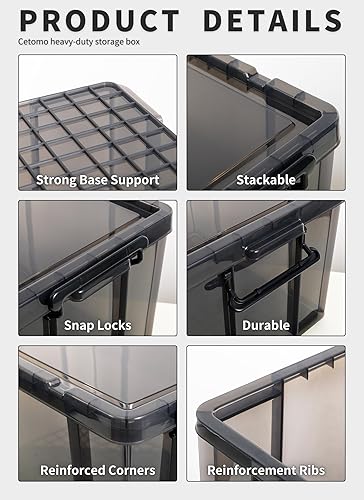 PRODUCT DETAILS

Cetomo heavy-duty storage box

Strong Base Support

Stackable

Snap Locks

Durable

Reinforced Corners

Reinforcement Ribs