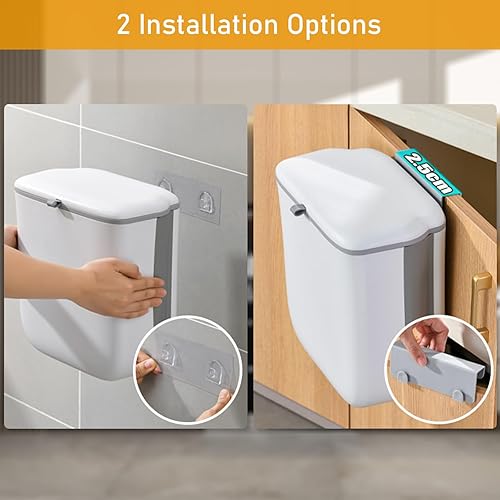 2 Installation Options

2.5cm