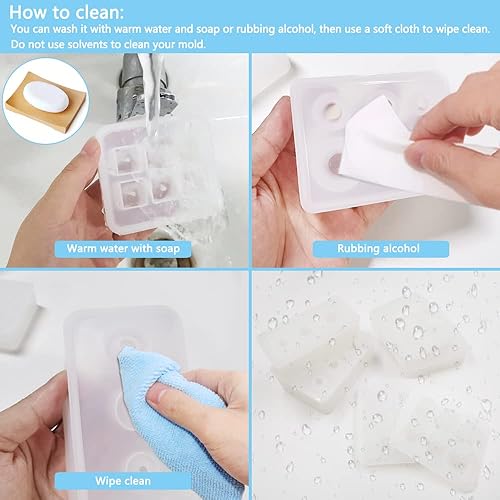 How to clean:
You can wash it with warm water and soap or rubbing alcohol, then use a soft cloth to wipe clean. Do not use solvents to clean your mold.

Warm water with soap

Rubbing alcohol

Wipe clean