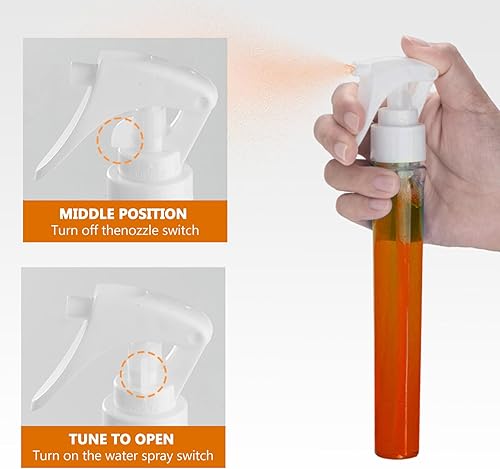 MIDDLE POSITION
Turn off thenozzle switch

TUNE TO OPEN
Turn on the water spray switch