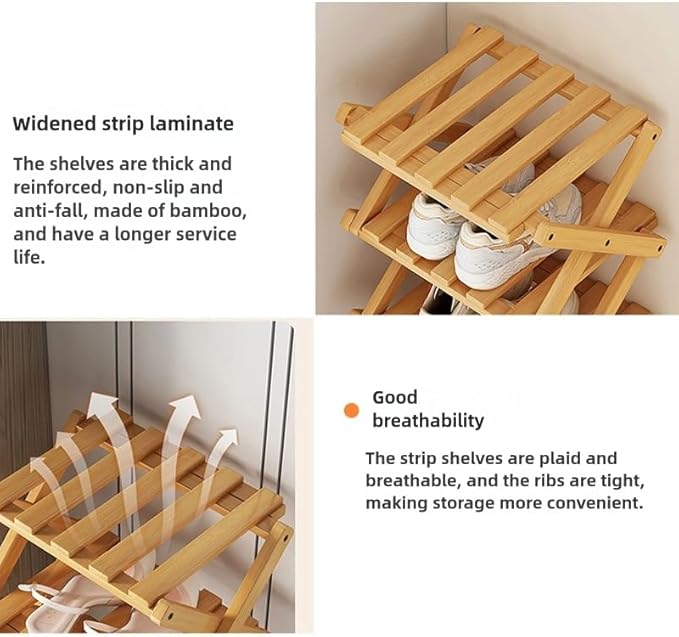 Widened strip laminate

The shelves are thick and reinforced, non-slip and anti-fall, made of bamboo, and have a longer service life.

Good breathability

The strip shelves are plaid and breathable, and the ribs are tight, making storage more convenient.