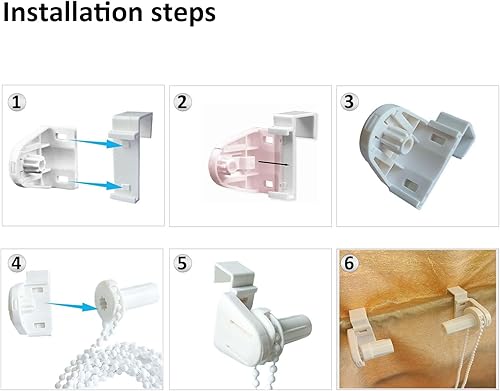 Installation steps

1

2

3

4

5

6