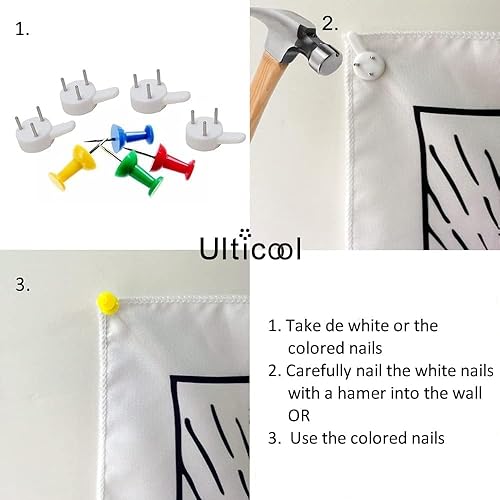 1.

2.

Ulticool

3.

1. Take de white or the colored nails
2. Carefully nail the white nails with a hamer into the wall
OR
3. Use the colored nails