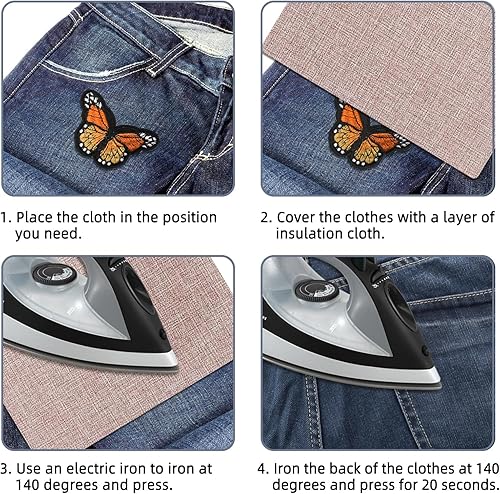 1. Place the cloth in the position you need.

2. Cover the clothes with a layer of insulation cloth.

3. Use an electric iron to iron at 140 degrees and press.

4. Iron the back of the clothes at 140 degrees and press for 20 seconds.