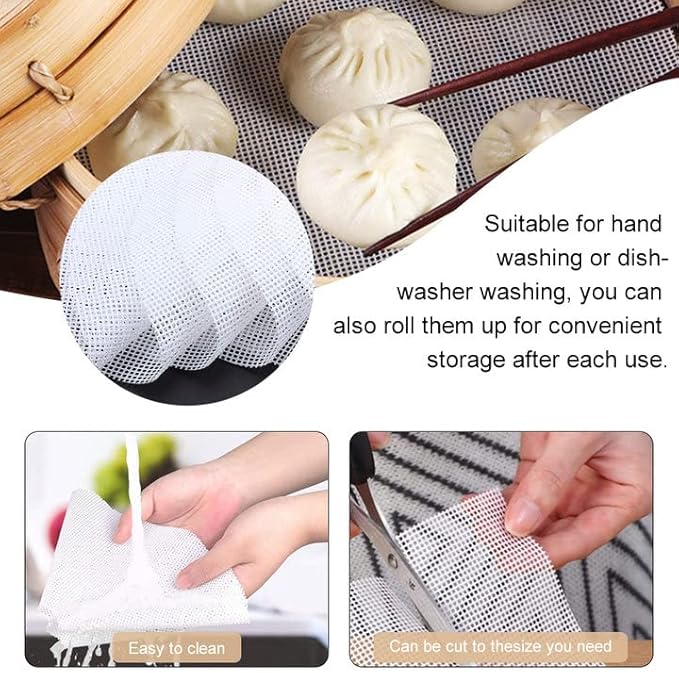 Suitable for hand washing or dishwasher washing, you can also roll them up for convenient storage after each use.

Easy to clean

Can be cut to thesize you need