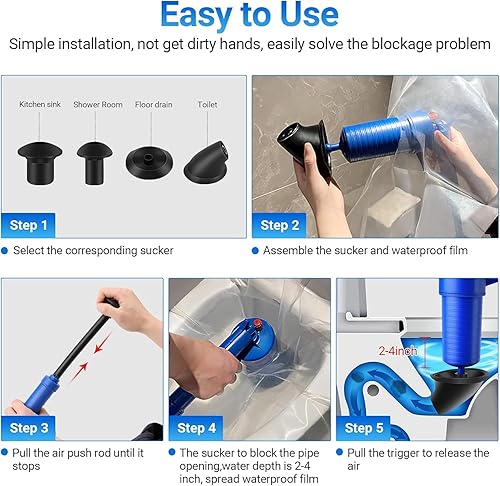 Easy to Use

Simple installation, not get dirty hands, easily solve the blockage problem

Kitchen sink
Shower Room
Floor drain
Toilet

Step 1

Select the corresponding sucker

Step 2

Assemble the sucker and waterproof film

Step 3

Pull the air push rod until it stops

Step 4

The sucker to block the pipe opening,water depth is 2-4 inch, spread waterproof film

2-4inch

Step 5

Pull the trigger to release the air