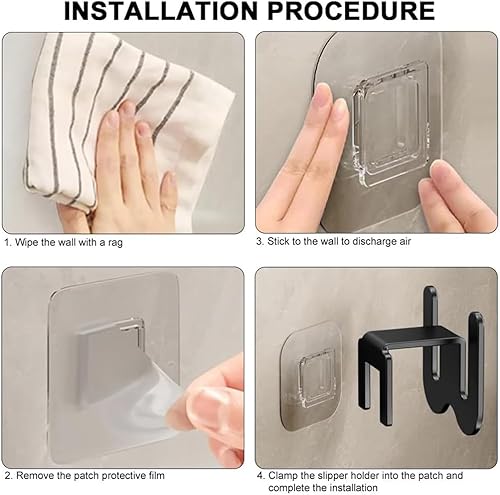 INSTALLATION PROCEDURE

1. Wipe the wall with a rag

3. Stick to the wall to discharge air

2. Remove the patch protective film

4. Clamp the slipper holder into the patch and complete the installation