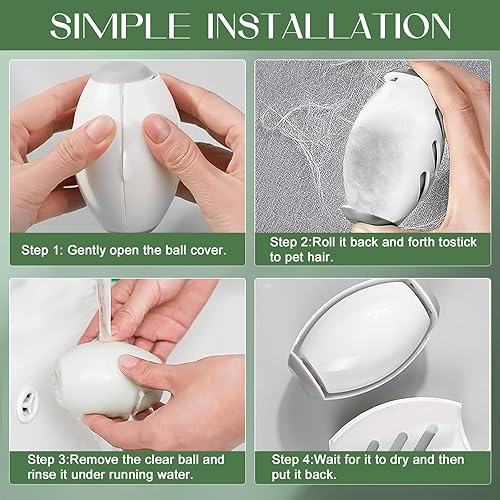 SIMPLE INSTALLATION

Step 1: Gently open the ball cover.

Step 2:Roll it back and forth tostick to pet hair.

Step 3:Remove the clear ball and rinse it under running water.

Step 4:Wait for it to dry and then put it back.