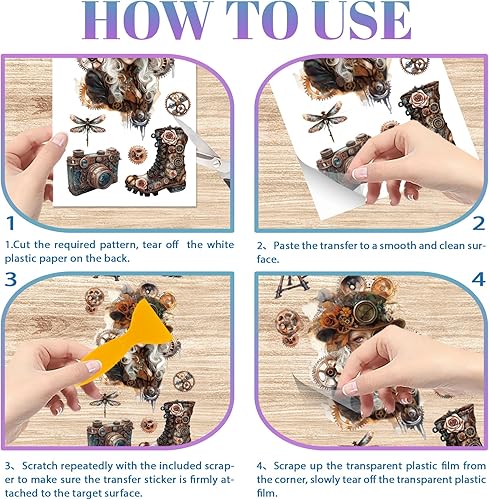 HOW TO USE

1

1.Cut the required pattern, tear off the white plastic paper on the back.

2

2、Paste the transfer to a smooth and clean surface.

3

3、Scratch repeatedly with the included scraper to make sure the transfer sticker is firmly attached to the target surface.

4

4、Scrape up the transparent plastic film from the corner, slowly tear off the transparent plastic film.