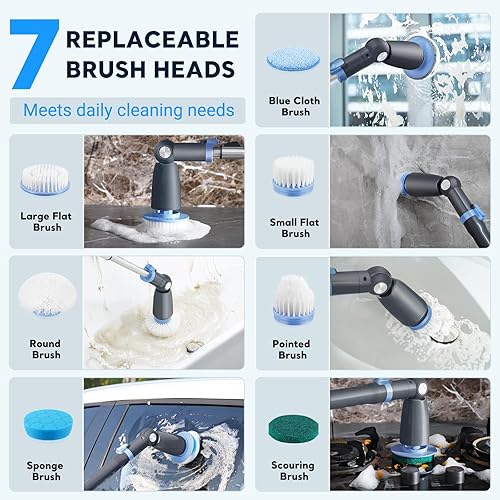 7 REPLACEABLE BRUSH HEADS

Meets daily cleaning needs

Blue Cloth Brush

Large Flat Brush

Small Flat Brush

Round Brush

Pointed Brush

Sponge Brush

Scouring Brush