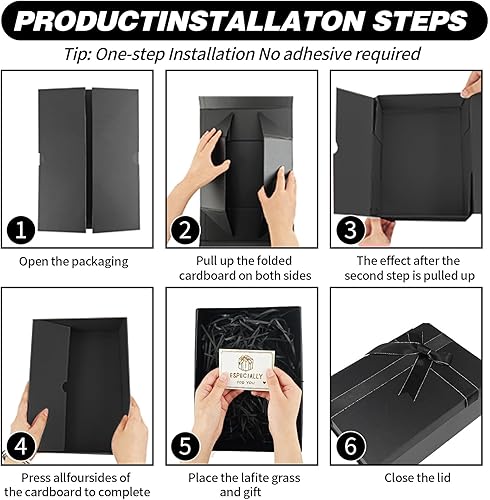 PRODUCTINSTALLATON STEPS

Tip: One-step Installation No adhesive required

1

Open the packaging

2

Pull up the folded cardboard on both sides

3

The effect after the second step is pulled up

4

Press allfoursides of the cardboard to complete

ESPECIALLY FOR YOU

5

Place the lafite grass and gift

6

Close the lid