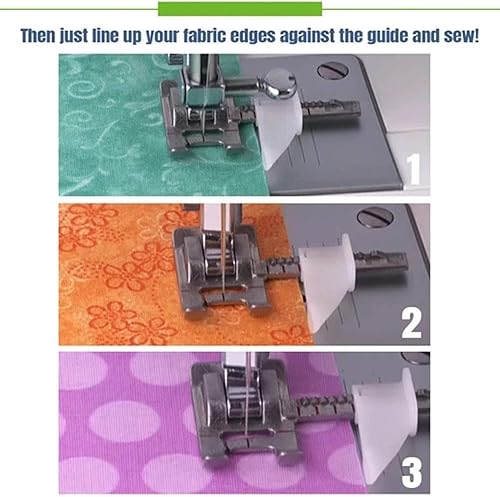 Then just line up your fabric edges against the guide and sew!

1

2

3