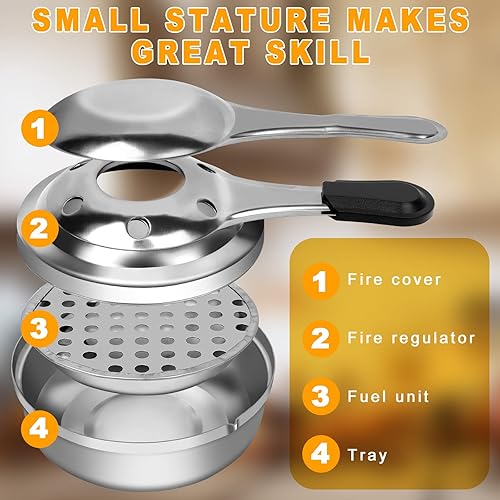 SMALL STATURE MAKES GREAT SKILL

1

2

3

4

1 Fire cover

2 Fire regulator

3 Fuel unit

4 Tray