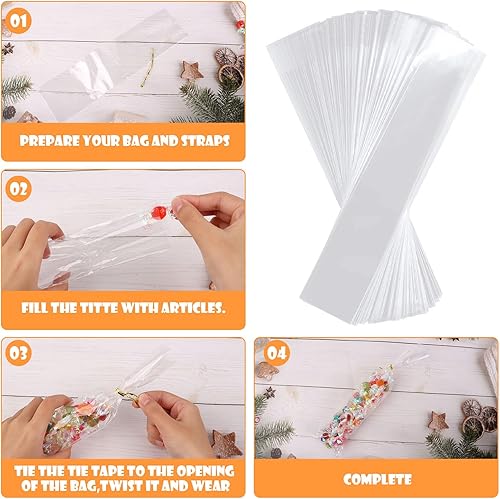 01

PREPARE YOUR BAG AND STRAPS

02

FILL THE TITTE WITH ARTICLES.

03

TIE THE TIE TAPE TO THE OPENING OF THE BAG,TWIST IT AND WEAR

04

COMPLETE