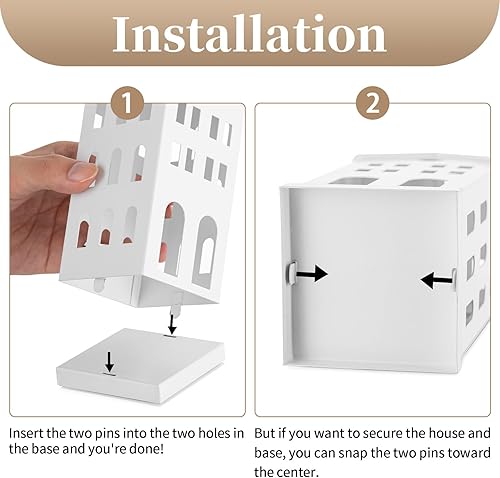 Installation

1

2

Insert the two pins into the two holes in the base and you're done!

But if you want to secure the house and base, you can snap the two pins toward the center.