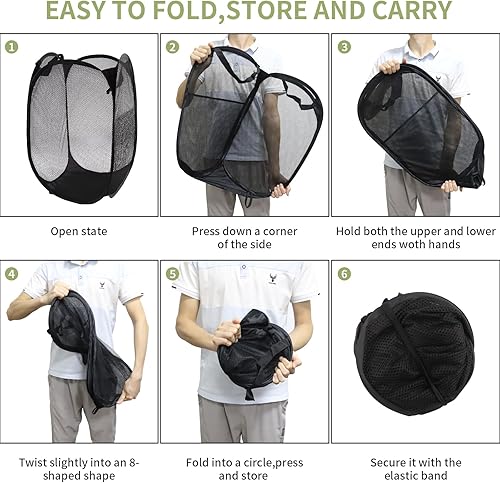 EASY TO FOLD,STORE AND CARRY

1

Open state

2

Press down a corner of the side

3

Hold both the upper and lower ends woth hands

4

Twist slightly into an 8-shaped shape

5

Fold into a circle,press and store

6

Secure it with the elastic band