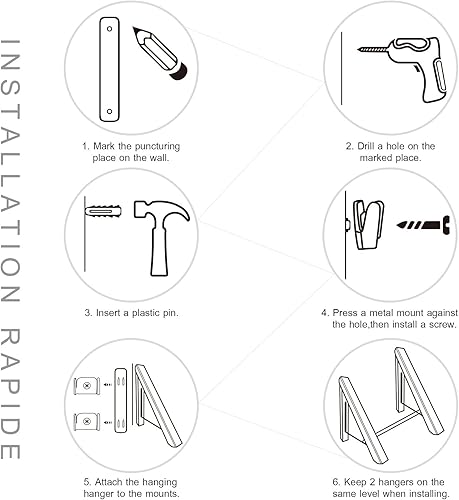 INSTALLATION RAPIDE

1. Mark the puncturing place on the wall.

2. Drill a hole on the marked place.

3. Insert a plastic pin.

4. Press a metal mount against the hole,then install a screw.

5. Attach the hanging hanger to the mounts.

6. Keep 2 hangers on the same level when installing.