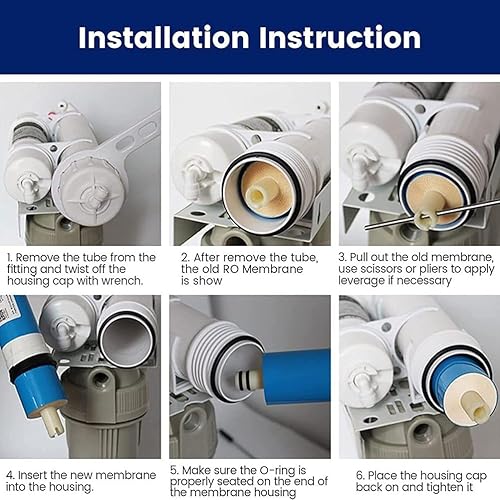 Installation Instruction

1. Remove the tube from the fitting and twist off the housing cap with wrench.

2. After remove the tube, the old RO Membrane is show

3. Pull out the old membrane, use scissors or pliers to apply leverage if necessary

4. Insert the new membrane into the housing.

5. Make sure the O-ring is properly seated on the end of the membrane housing

6. Place the housing cap back on and tighten it