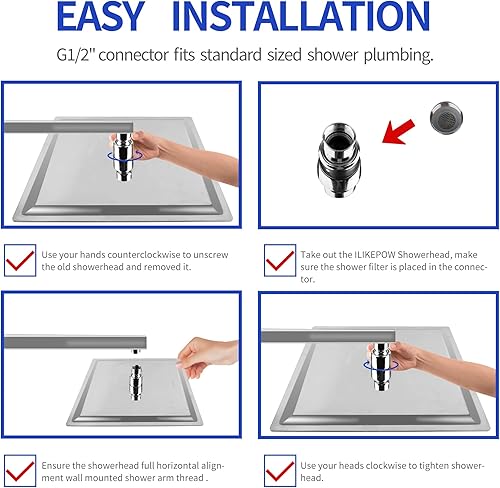 EASY INSTALLATION

G1/2" connector fits standard sized shower plumbing.

Use your hands counterclockwise to unscrew the old showerhead and removed it.

Take out the ILIKEPOW Showerhead, make sure the shower filter is placed in the connector.

Ensure the showerhead full horizontal alignment wall mounted shower arm thread .

Use your heads clockwise to tighten showerhead.