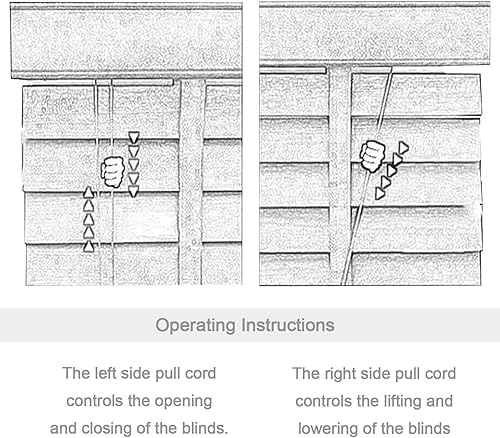 Operating Instructions

The left side pull cord controls the opening and closing of the blinds.

The right side pull cord controls the lifting and lowering of the blinds